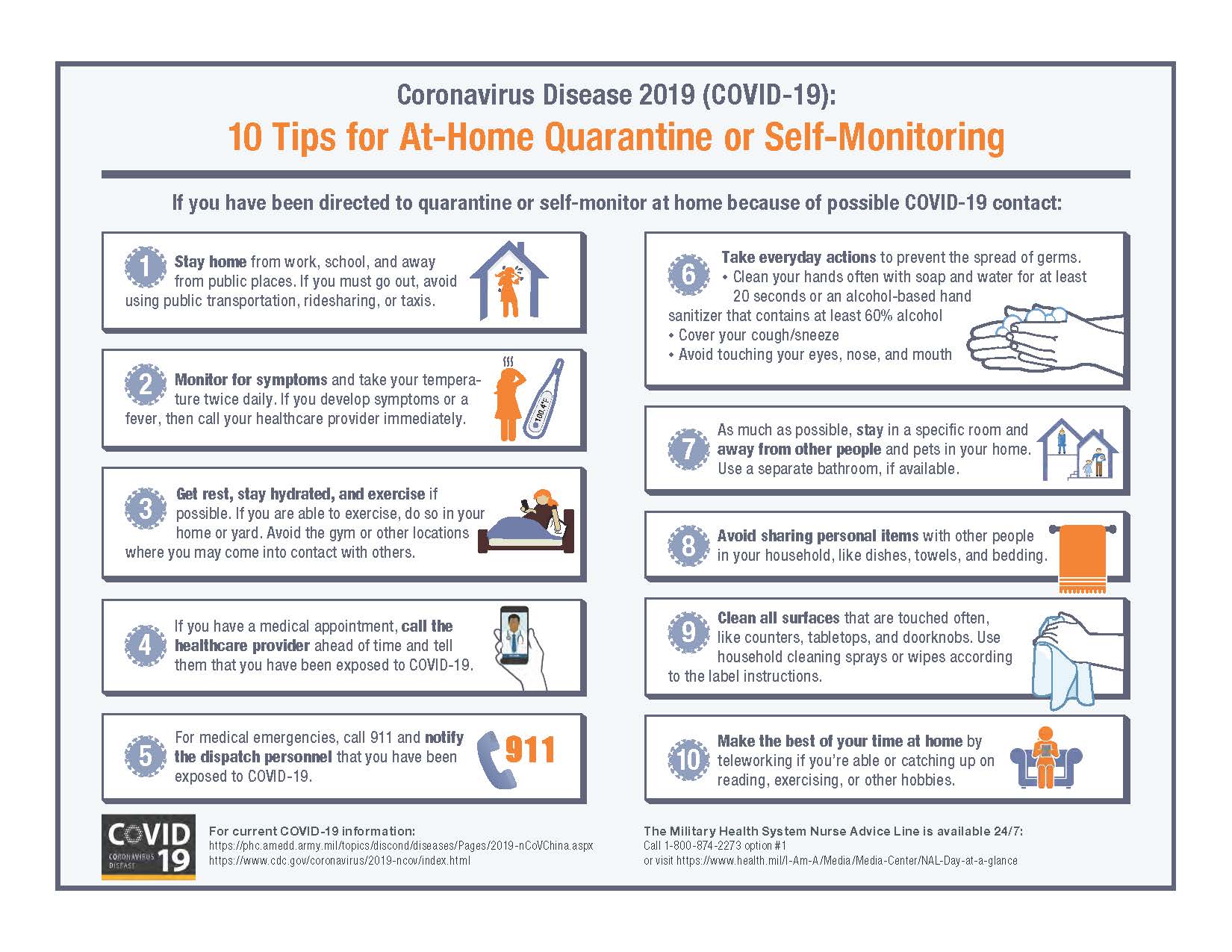 Coronavirus Disease 2019 (COVID-19):

10 Tips for At-Home Quarantine or Self-Monitoring

If you have been directed to quarantine or self-monitor at home because of possible COVID-19 contact:

1 Stay home from work, school, and away from public places. If you must go out, avoid using public transportation, ridesharing, or taxis.

2 Monitor for symptoms and take your temperature twice daily. If you develop symptoms or a fever, then call your healthcare provider immediately.

100.4°F

3 Get rest, stay hydrated, and exercise if possible. If you are able to exercise, do so in your home or yard. Avoid the gym or other locations where you may come into contact with others.

4 If you have a medical appointment, call the healthcare provider ahead of time and tell them that you have been exposed to COVID-19.

5 For medical emergencies, call 911 and notify the dispatch personnel that you have been exposed to COVID-19.

911

6 Take everyday actions to prevent the spread of germs.
• Clean your hands often with soap and water for at least 20 seconds or an alcohol-based hand sanitizer that contains at least 60% alcohol
• Cover your cough/sneeze
• Avoid touching your eyes, nose, and mouth

7 As much as possible, stay in a specific room and away from other people and pets in your home. Use a separate bathroom, if available.

8 Avoid sharing personal items with other people in your household, like dishes, towels, and bedding.

9 Clean all surfaces that are touched often, like counters, tabletops, and doorknobs. Use household cleaning sprays or wipes according to the label instructions.

10 Make the best of your time at home by teleworking if you're able or catching up on reading, exercising, or other hobbies.

COVID 19 CORONAVIRUS DISEASE

For current COVID-19 information:
https://phc.amedd.army.mil/topics/discond/diseases/Pages/2019-nCoVChina.aspx
https://www.cdc.gov/coronavirus/2019-ncov/index.html

The Military Health System Nurse Advice Line is available 24/7:
Call 1-800-874-2273 option #1
or visit https://www.health.mil/I-Am-A/Media/Media-Center/NAL-Day-at-a-glance